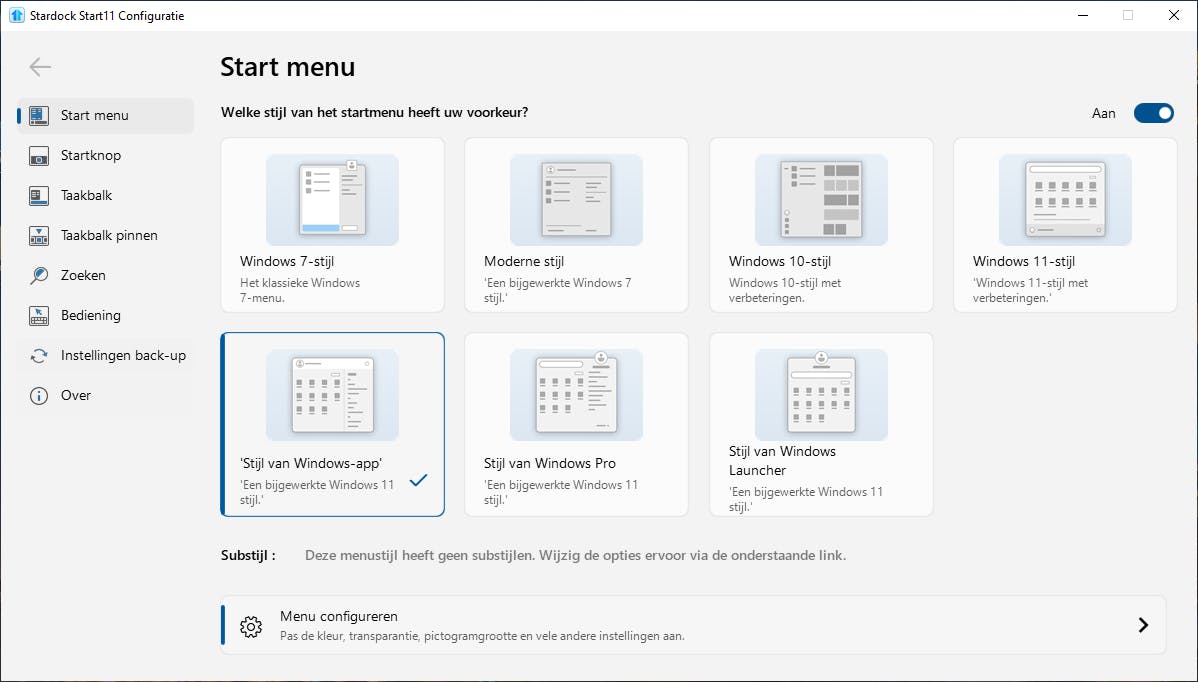 Stardock Start11 Configuratie

Start menu
Startknop
Taakbalk
Taakbalk pinnen
Zoeken
Bediening
Instellingen back-up
Over

Start menu

Welke stijl van het startmenu heeft uw voorkeur?

Aan

Windows 7-stijl
Het klassieke Windows 7-menu.

Moderne stijl
'Een bijgewerkte Windows 7 stijl.'

Windows 10-stijl
Windows 10-stijl met verbeteringen.

Windows 11-stijl
'Windows 11-stijl met verbeteringen.'

'Stijl van Windows-app'
'Een bijgewerkte Windows 11 stijl.'

Stijl van Windows Pro
'Een bijgewerkte Windows 11 stijl.'

Stijl van Windows Launcher
'Een bijgewerkte Windows 11 stijl.'

Substijl : Deze menustijl heeft geen substijlen. Wijzig de opties ervoor via de onderstaande link.

Menu configureren
Pas de kleur, transparantie, pictogramgrootte en vele andere instellingen aan.