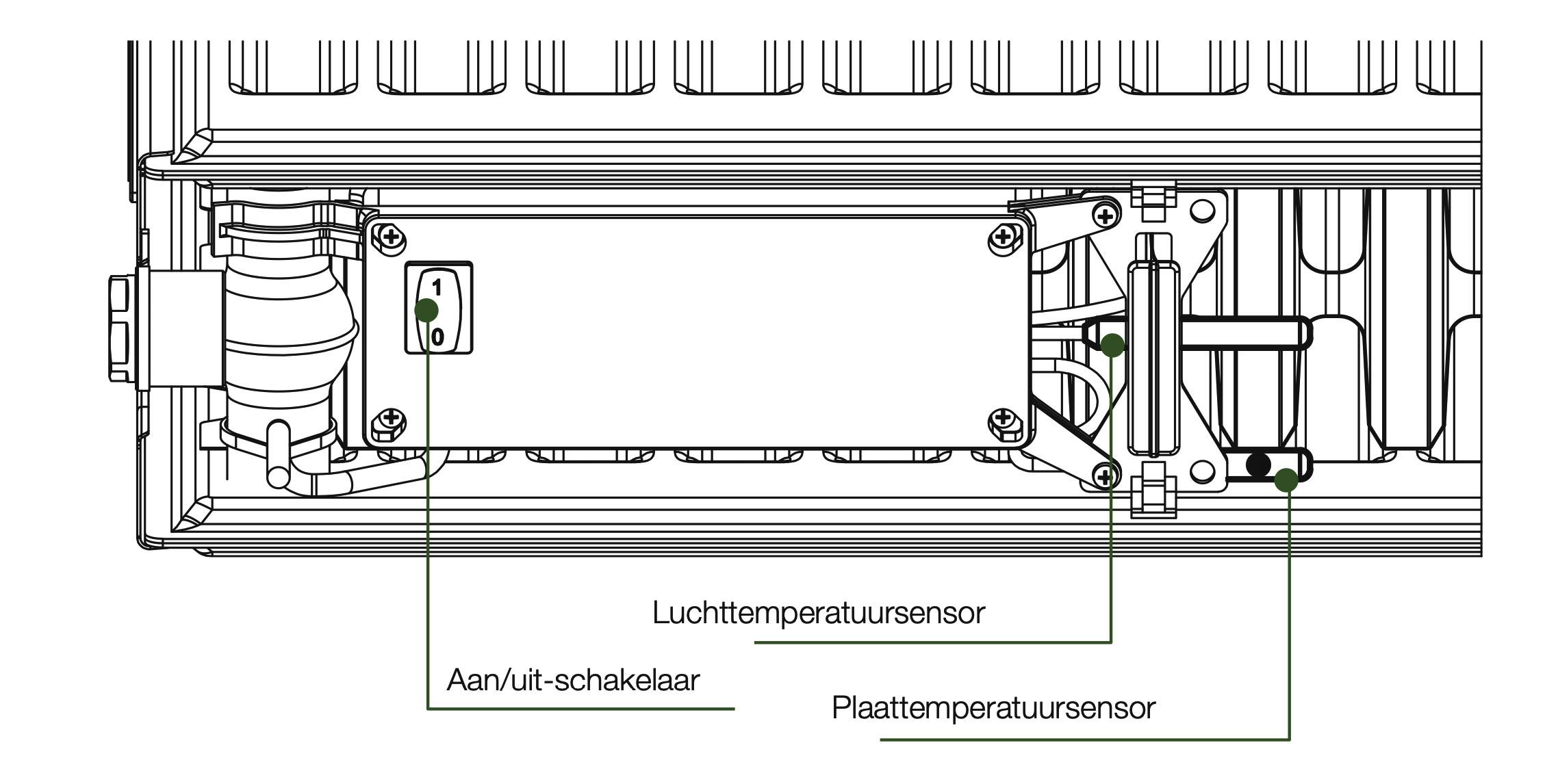 1
0

Luchttemperatuursensor

Aan/uit-schakelaar

Plaattemperatuursensor