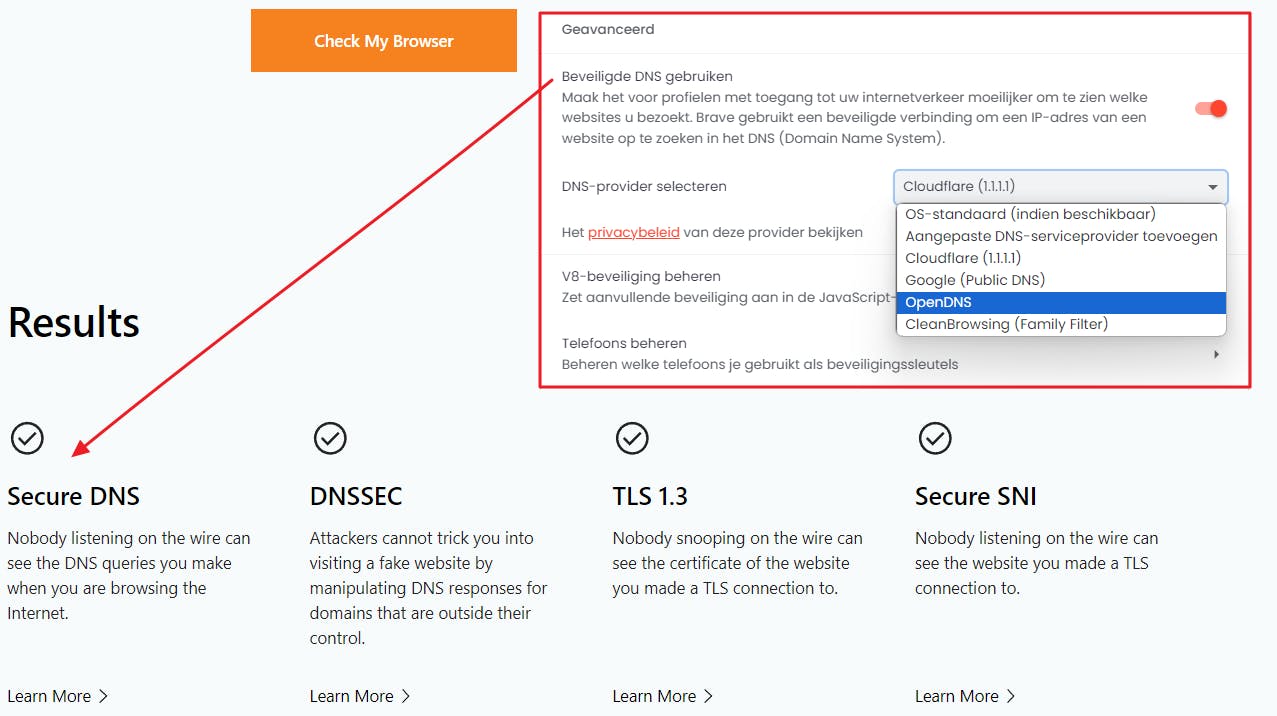 Check My Browser

Geavanceerd

Beveiligde DNS gebruiken
Maak het voor profielen met toegang tot uw internetverkeer moeilijker om te zien welke websites u bezoekt. Brave gebruikt een beveiligde verbinding om een IP-adres van een website op te zoeken in het DNS (Domain Name System).

DNS-provider selecteren

Cloudflare (1.1.1.1)

OS-standaard (indien beschikbaar)
Aangepaste DNS-serviceprovider toevoegen
Cloudflare (1.1.1.1)
Google (Public DNS)
OpenDNS
CleanBrowsing (Family Filter)

Het privacybeleid van deze provider bekijken

V8-beveiliging beheren
Zet aanvullende beveiliging aan in de JavaScript-

Telefoons beheren
Beheren welke telefoons je gebruikt als beveiligingssleutels

Results

Secure DNS
Nobody listening on the wire can see the DNS queries you make when you are browsing the Internet.

Learn More

DNSSEC
Attackers cannot trick you into visiting a fake website by manipulating DNS responses for domains that are outside their control.

Learn More

TLS 1.3
Nobody snooping on the wire can see the certificate of the website you made a TLS connection to.

Learn More

Secure SNI
Nobody listening on the wire can see the website you made a TLS connection to.

Learn More