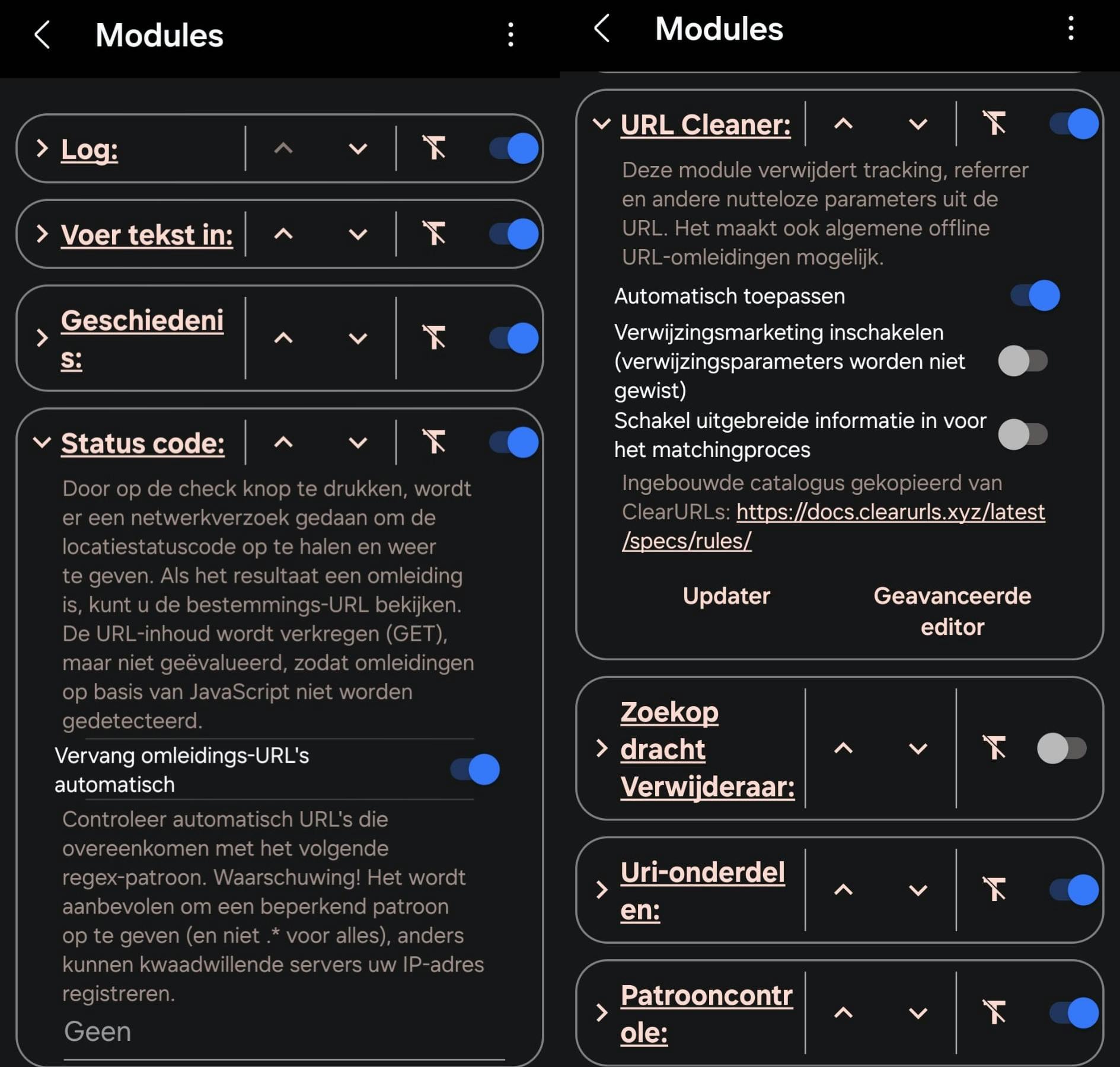 Modules

Log:

Voer tekst in:

Geschiedenis:

Status code:

Door op de check knop te drukken, wordt er een netwerkverzoek gedaan om de locatiestatuscode op te halen en weer te geven. Als het resultaat een omleiding is, kunt u de bestemmings-URL bekijken. De URL-inhoud wordt verkregen (GET), maar niet geëvalueerd, zodat omleidingen op basis van JavaScript niet worden gedetecteerd.

Vervang omleidings-URL's automatisch

Controleer automatisch URL's die overeenkomen met het volgende regex-patroon. Waarschuwing! Het wordt aanbevolen om een beperkend patroon op te geven (en niet .* voor alles), anders kunnen kwaadwillende servers uw IP-adres registreren.

Geen

Modules

URL Cleaner:

Deze module verwijdert tracking, referrer en andere nutteloze parameters uit de URL. Het maakt ook algemene offline URL-omleidingen mogelijk.

Automatisch toepassen

Verwijzingsmarketing inschakelen (verwijzingsparameters worden niet gewist)

Schakel uitgebreide informatie in voor het matchingproces

Ingebouwde catalogus gekopieerd van ClearURLs: https://docs.clearurls.xyz/latest/specs/rules/

Updater

Geavanceerde editor

Zoekopdracht Verwijderaar:

Uri-onderdelen:

Patrooncontrole: