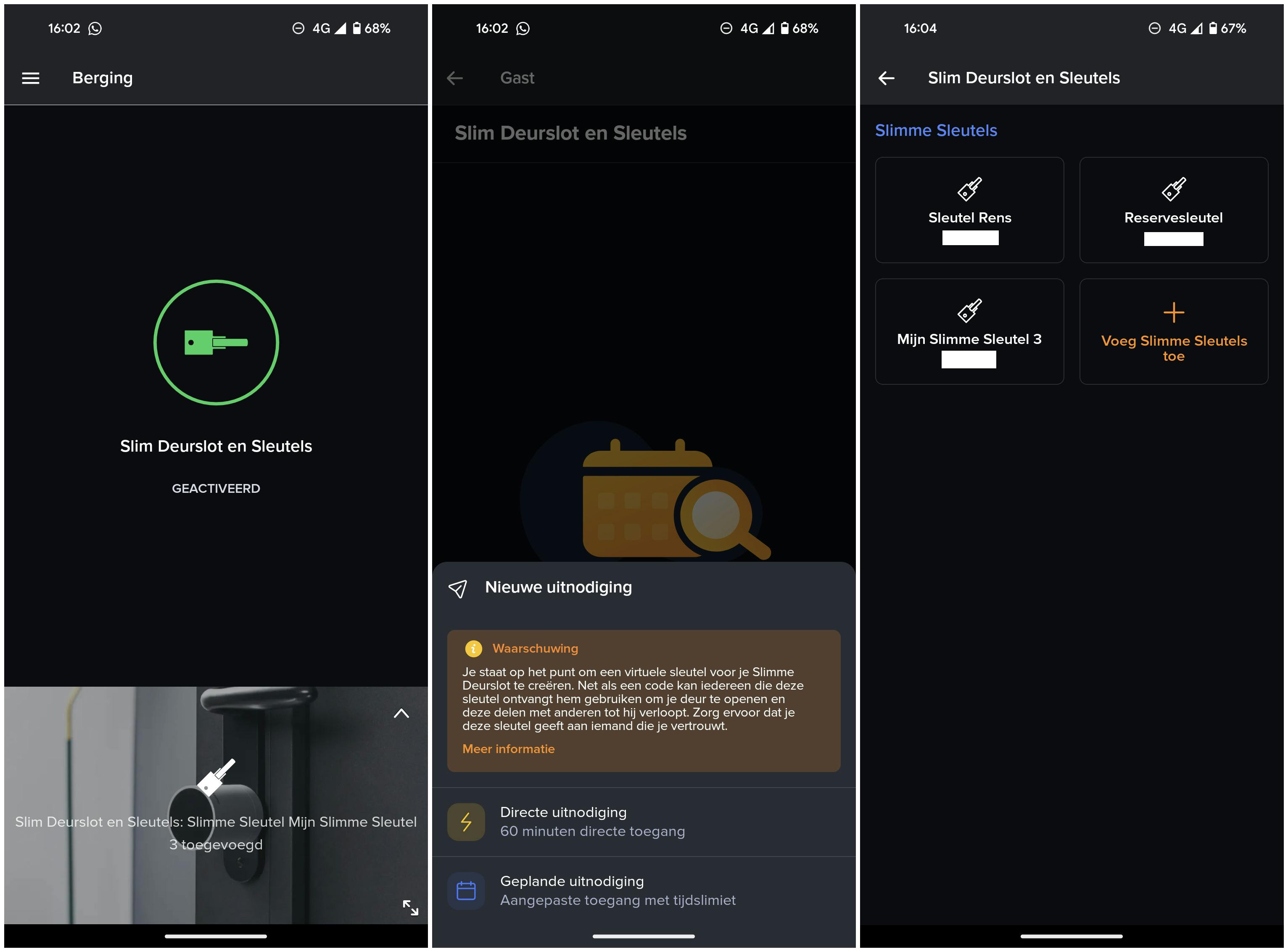 16:02 4G 68%

Berging

Slim Deurslot en Sleutels

GEACTIVEERD

Slim Deurslot en Sleutels: Slimme Sleutel Mijn Slimme Sleutel 3 toegevoegd

16:02 4G 68%

Gast

Slim Deurslot en Sleutels

Nieuwe uitnodiging

Waarschuwing

Je staat op het punt om een virtuele sleutel voor je Slimme Deurslot te creëren. Net als een code kan iedereen die deze sleutel ontvangt hem gebruiken om je deur te openen en deze delen met anderen tot hij verloopt. Zorg ervoor dat je deze sleutel geeft aan iemand die je vertrouwt.

Meer informatie

Directe uitnodiging
60 minuten directe toegang

Geplande uitnodiging
Aangepaste toegang met tijdslimiet

16:04 4G 67%

Slim Deurslot en Sleutels

Slimme Sleutels

Sleutel Rens

Reservesleutel

Mijn Slimme Sleutel 3

Voeg Slimme Sleutels toe