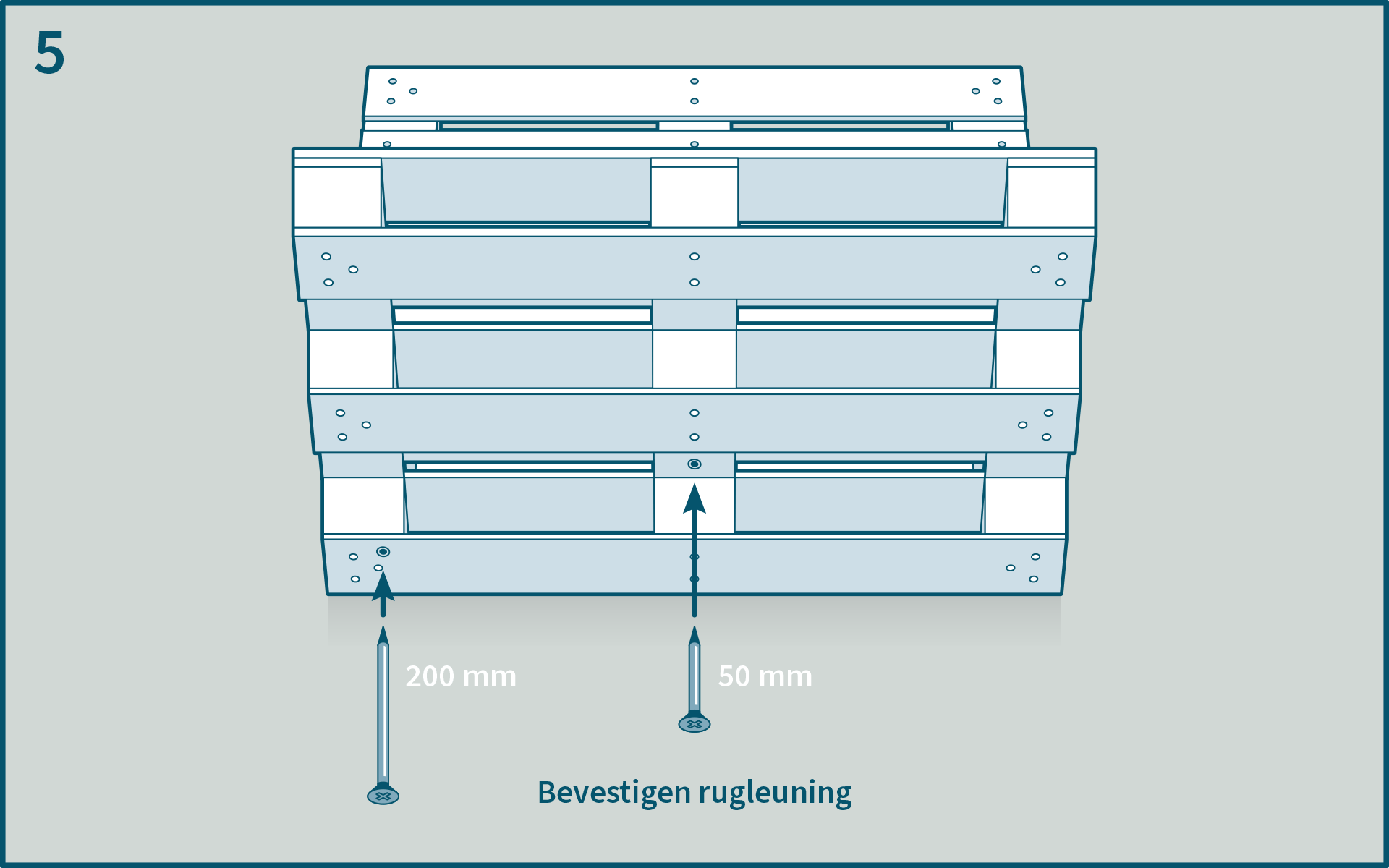 5

200 mm

50 mm

Bevestigen rugleuning