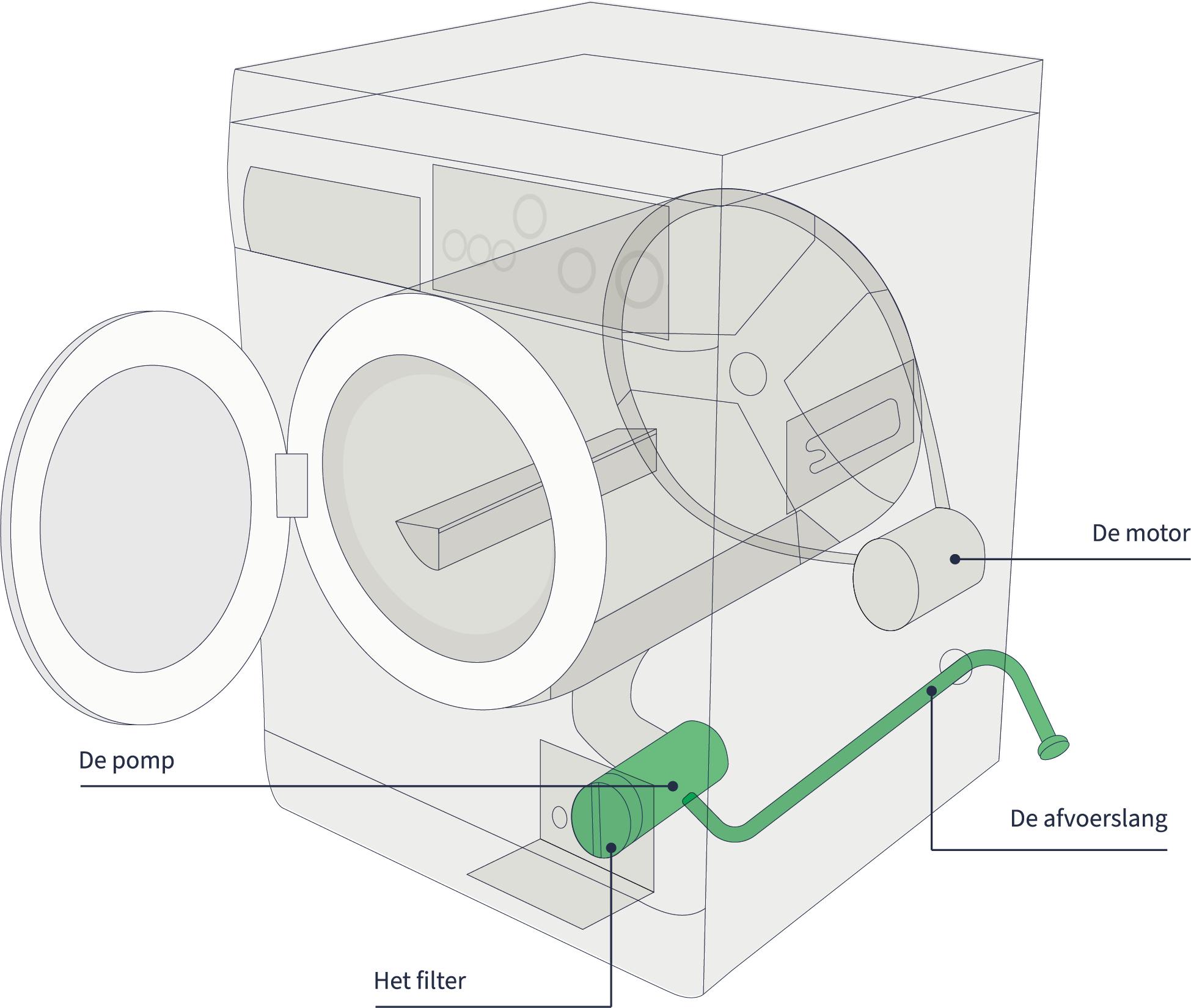 De motor

De pomp

De afvoerslang

Het filter