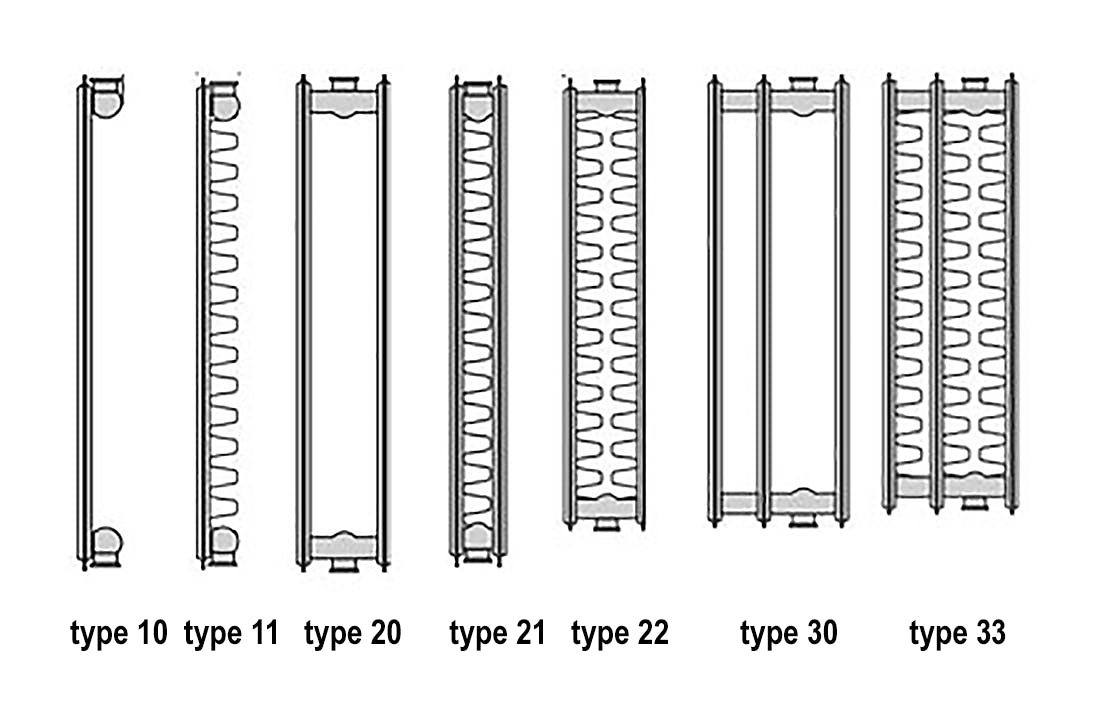 type 10 type 11 type 20 type 21 type 22 type 30 type 33