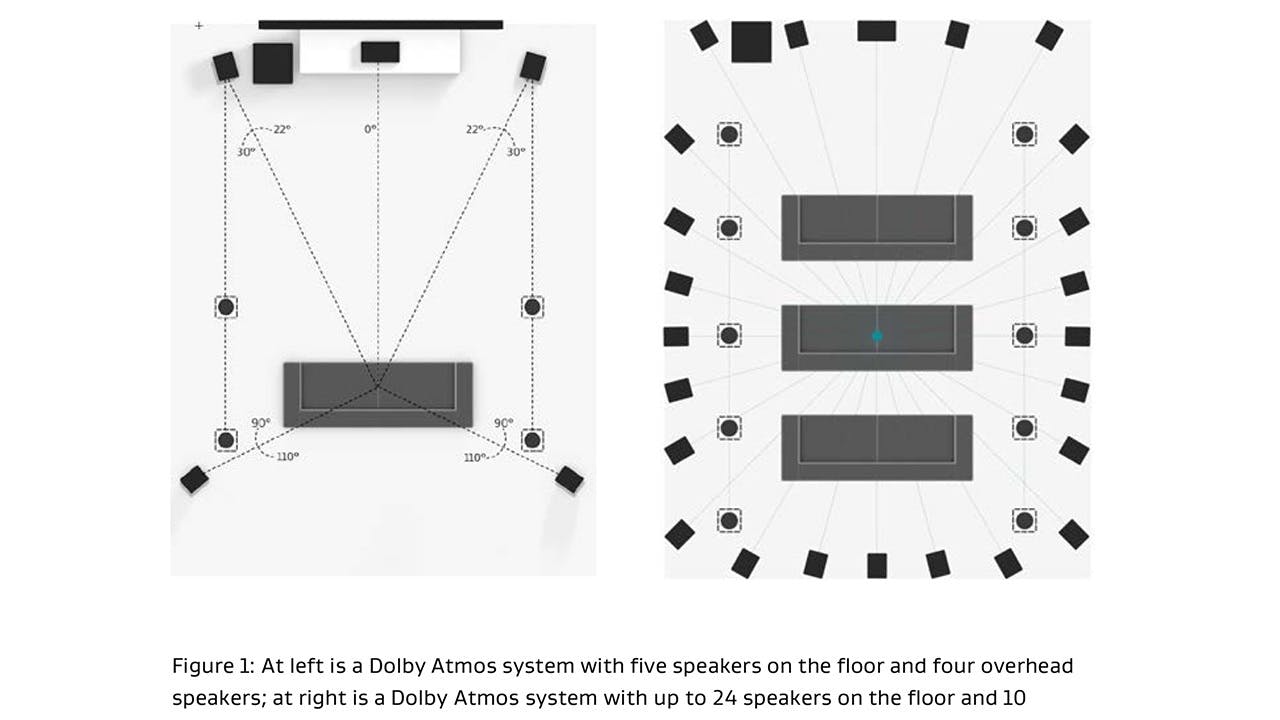 22°
30°
0°
22°
30°
90°
110°
90°
110°

Figure 1: At left is a Dolby Atmos system with five speakers on the floor and four overhead speakers; at right is a Dolby Atmos system with up to 24 speakers on the floor and 10