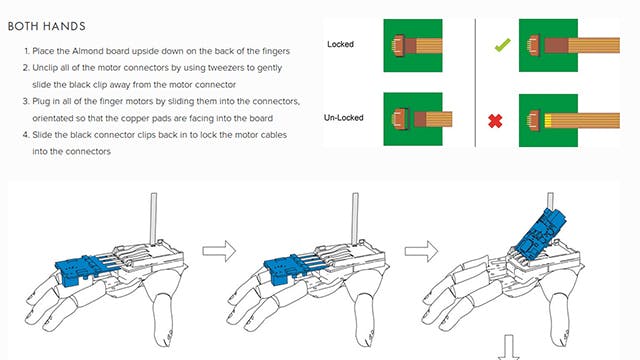 BOTH HANDS

1. Place the Almond board upside down on the back of the fingers
2. Unclip all of the motor connectors by using tweezers to gently slide the black clip away from the motor connector
3. Plug in all of the finger motors by sliding them into the connectors, orientated so that the copper pads are facing into the board
4. Slide the black connector clips back in to lock the motor cables into the connectors

Locked

Un-Locked