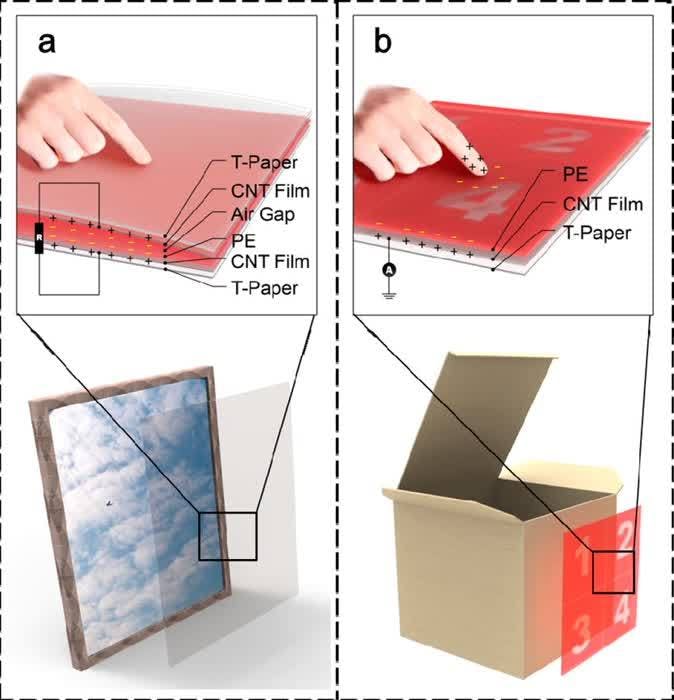 a

T-Paper
CNT Film
Air Gap
PE
CNT Film
T-Paper

R

b

2
4

PE
CNT Film
T-Paper

A

1 2
3 4