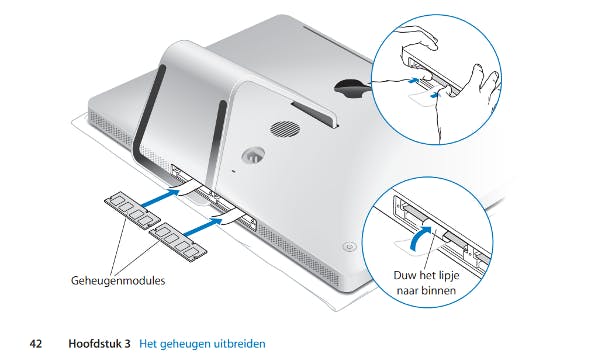 Geheugenmodules

Duw het lipje naar binnen

42 Hoofdstuk 3 Het geheugen uitbreiden